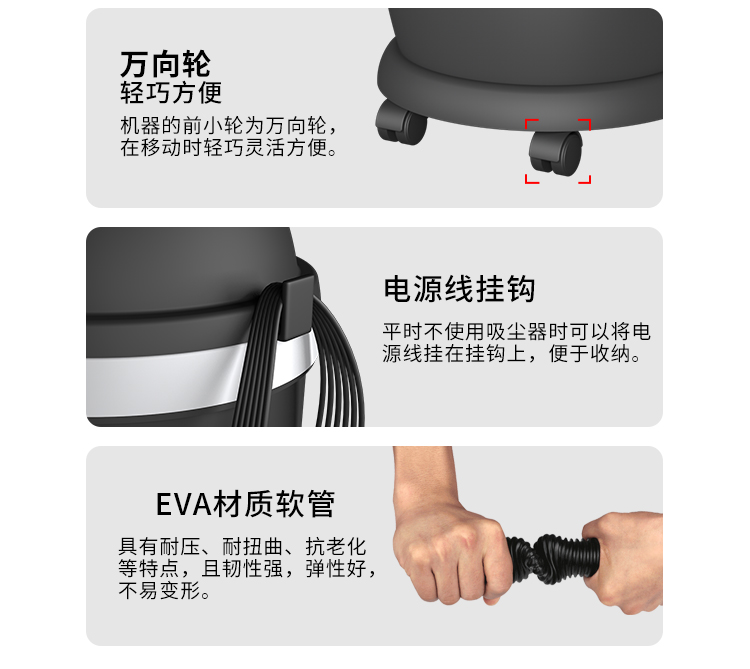 万向轮
轻巧方便

机器的前小轮为万向轮，在移动时轻巧灵活方便。

电源线挂钩

平时不使用吸尘器时可以将电源线挂在挂钩上，便于收纳。

EVA材质软管

具有耐压、耐扭曲、抗老化等特点，且韧性强，弹性好，不易变形。